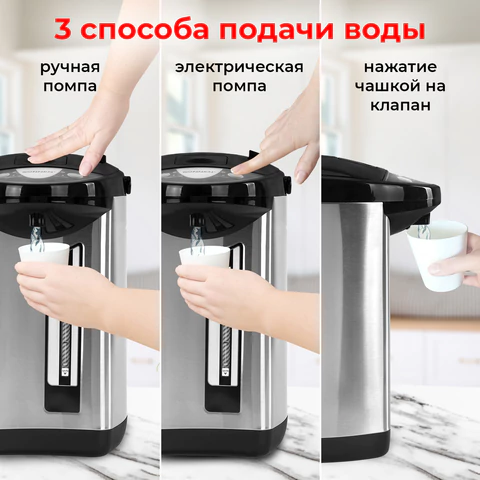 3 способа подачи воды

ручная помпа

электрическая помпа

нажатие чашкой на клапан