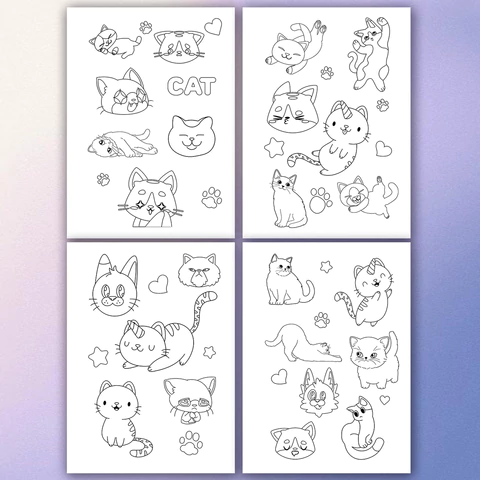 CAT