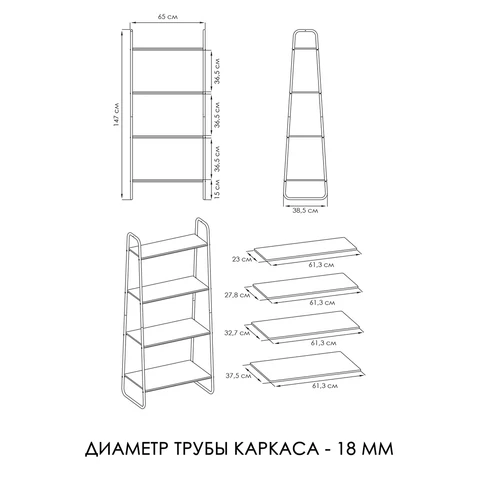 65 см

147 см

36,5 см

36,5 см

36,5 см

15 см

38,5 см

23 см
61,3 см

27,8 см
61,3 см

32,7 см
61,3 см

37,5 см
61,3 см

ДИАМЕТР ТРУБЫ КАРКАСА - 18 ММ