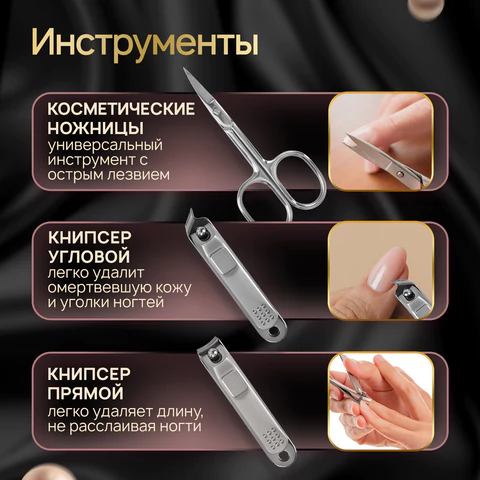 Инструменты

КОСМЕТИЧЕСКИЕ НОЖНИЦЫ
универсальный инструмент с острым лезвием

КНИПСЕР УГЛОВОЙ
легко удалит омертвевшую кожу и уголки ногтей

КНИПСЕР ПРЯМОЙ
легко удаляет длину, не расслаивая ногти