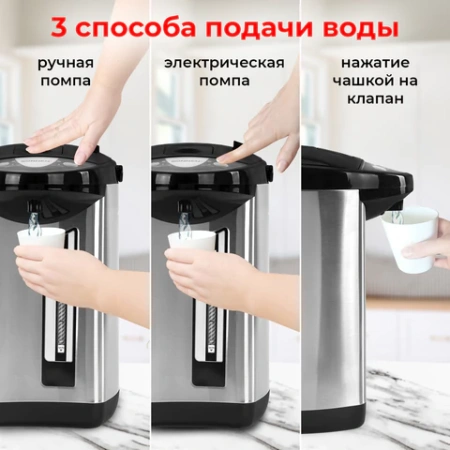 3 способа подачи воды

ручная помпа

электрическая помпа

нажатие чашкой на клапан