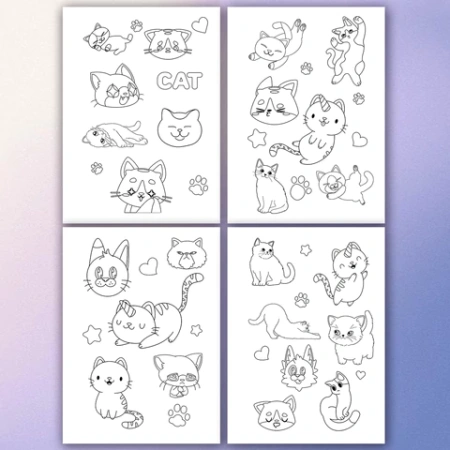 CAT