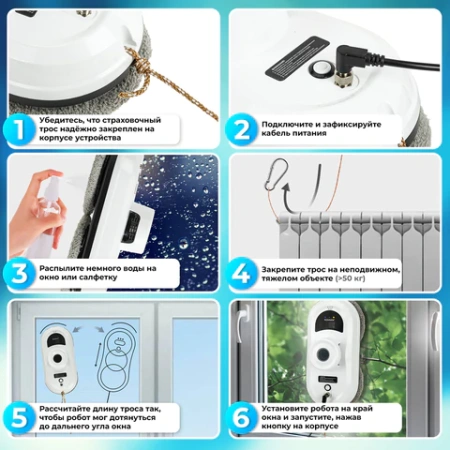 1 Убедитесь, что страховочный трос надёжно закреплен на корпусе устройства

2 Подключите и зафиксируйте кабель питания

3 Распылите немного воды на окно или салфетку

4 Закрепите трос на неподвижном, тяжелом объекте (>50 кг)

5 Рассчитайте длину троса так, чтобы робот мог дотянуться до дальнего угла окна

6 Установите робота на край окна и запустите, нажав кнопку на корпусе